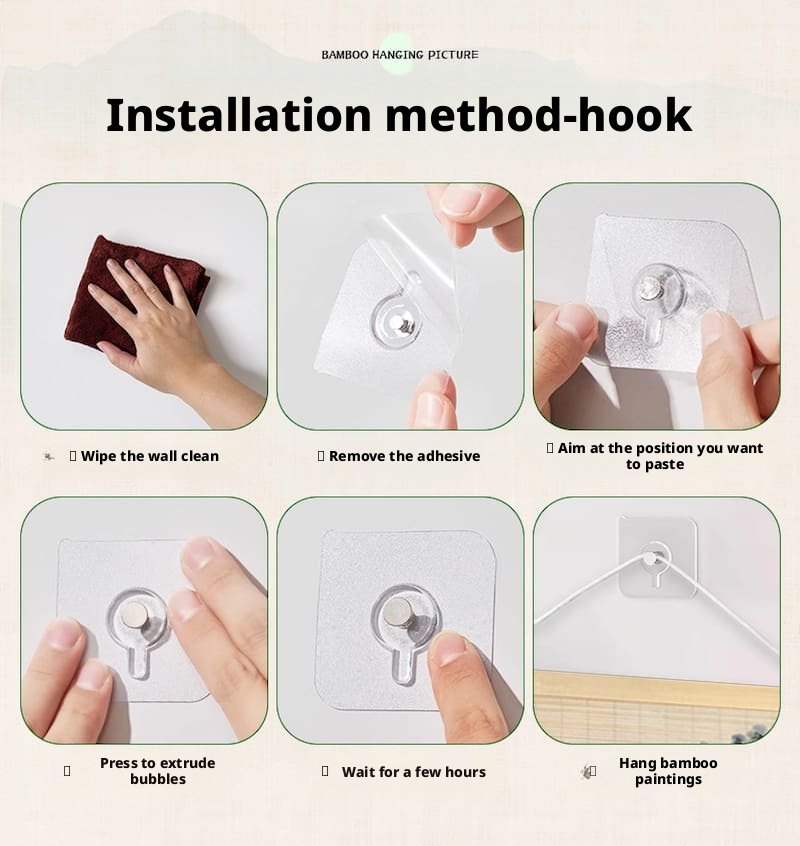 BAMBOO HANGING PICTURE

Installation method-hook

Wipe the wall clean

Remove the adhesive

Aim at the position you want to paste

Press to extrude bubbles

Wait for a few hours

Hang bamboo paintings